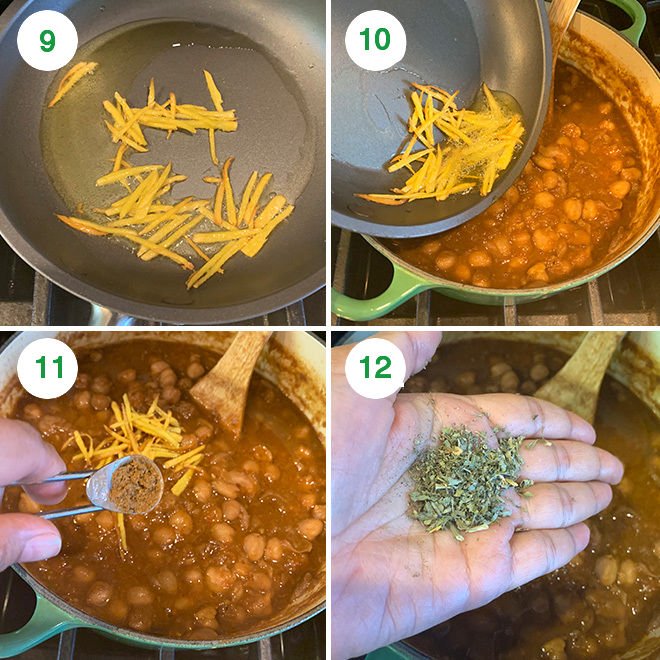 9

10

11

12